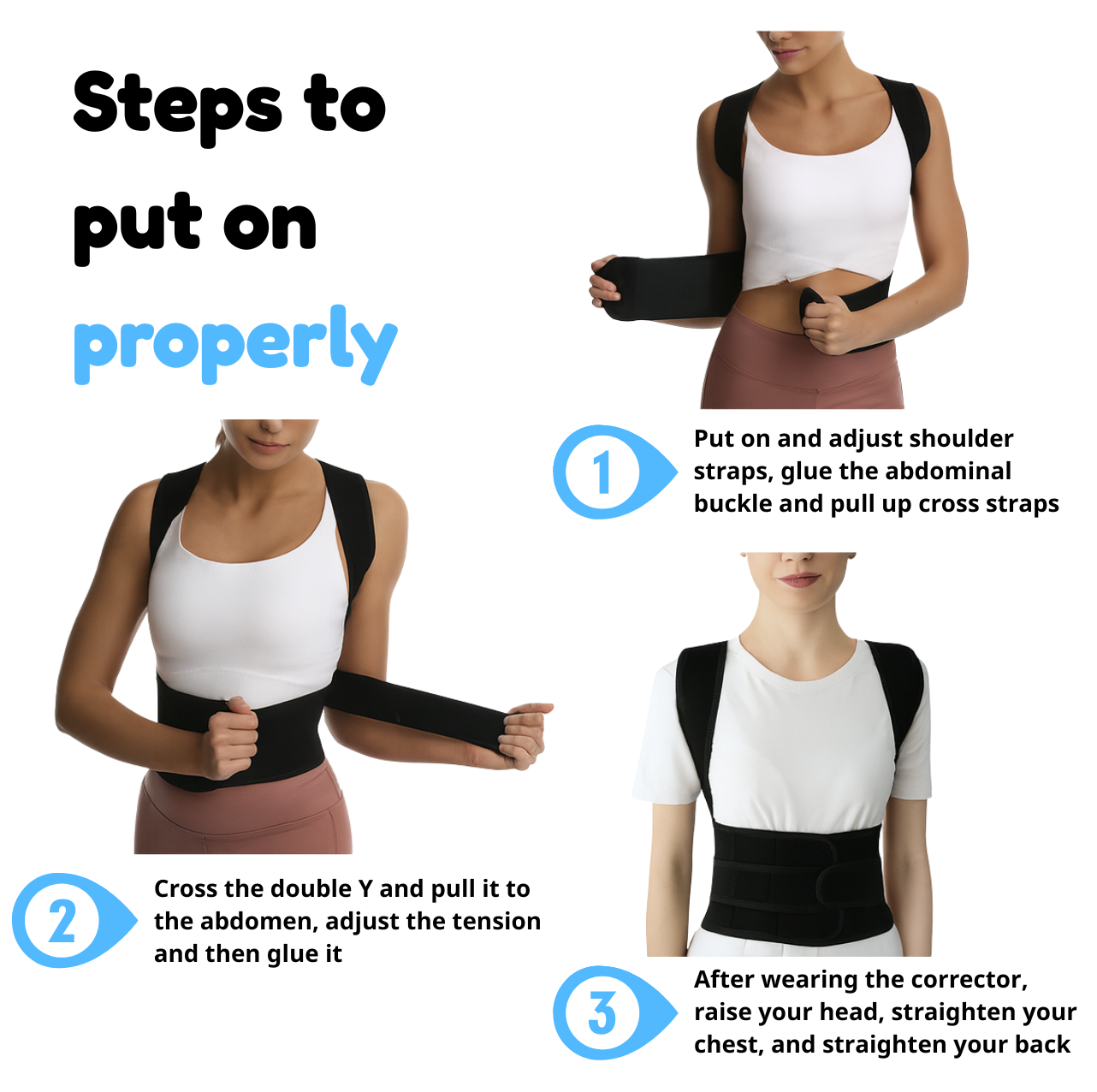 Steps to put on properly

1

Put on and adjust shoulder straps, glue the abdominal buckle and pull up cross straps

2

Cross the double Y and pull it to the abdomen, adjust the tension and then glue it

3

After wearing the corrector, raise your head, straighten your chest, and straighten your back